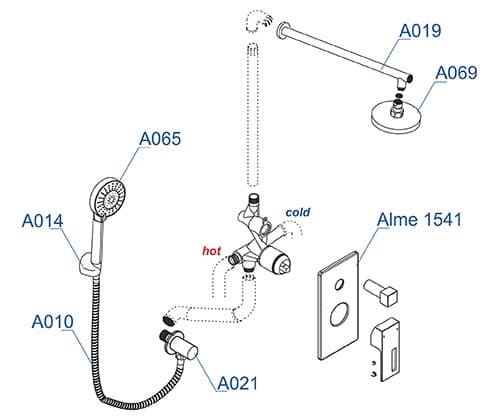 A019
A069
A065
A014
cold
Alme 1541
hot
A010
A021