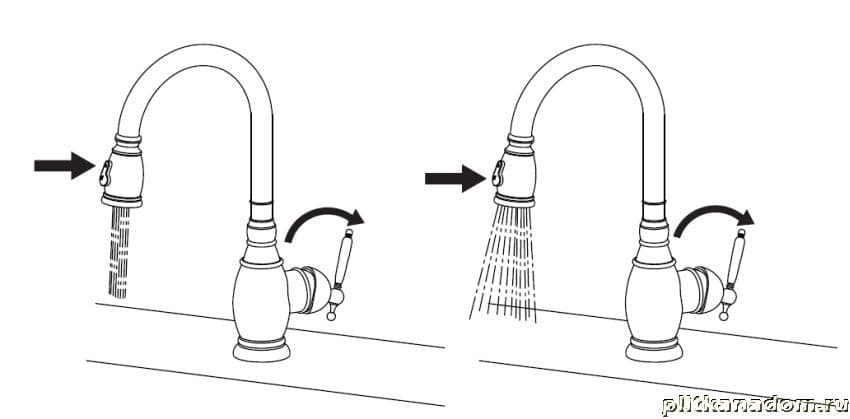 plitkanadom.ru