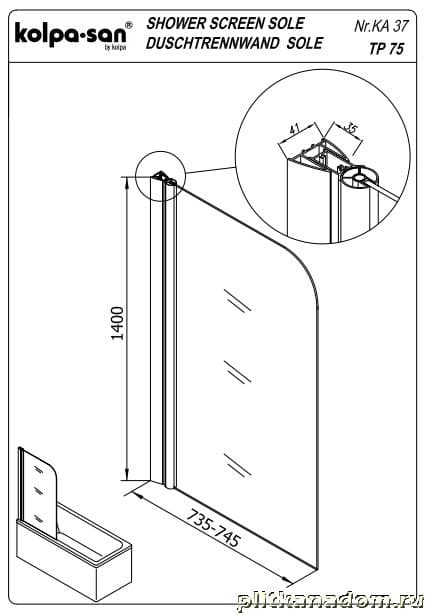 kolpa-san®
by kolpa

SHOWER SCREEN SOLE
DUSCHTRENNWAND SOLE

Nr.KA 37
TP 75

41
35

1400

735-745

plitkanadom.ru