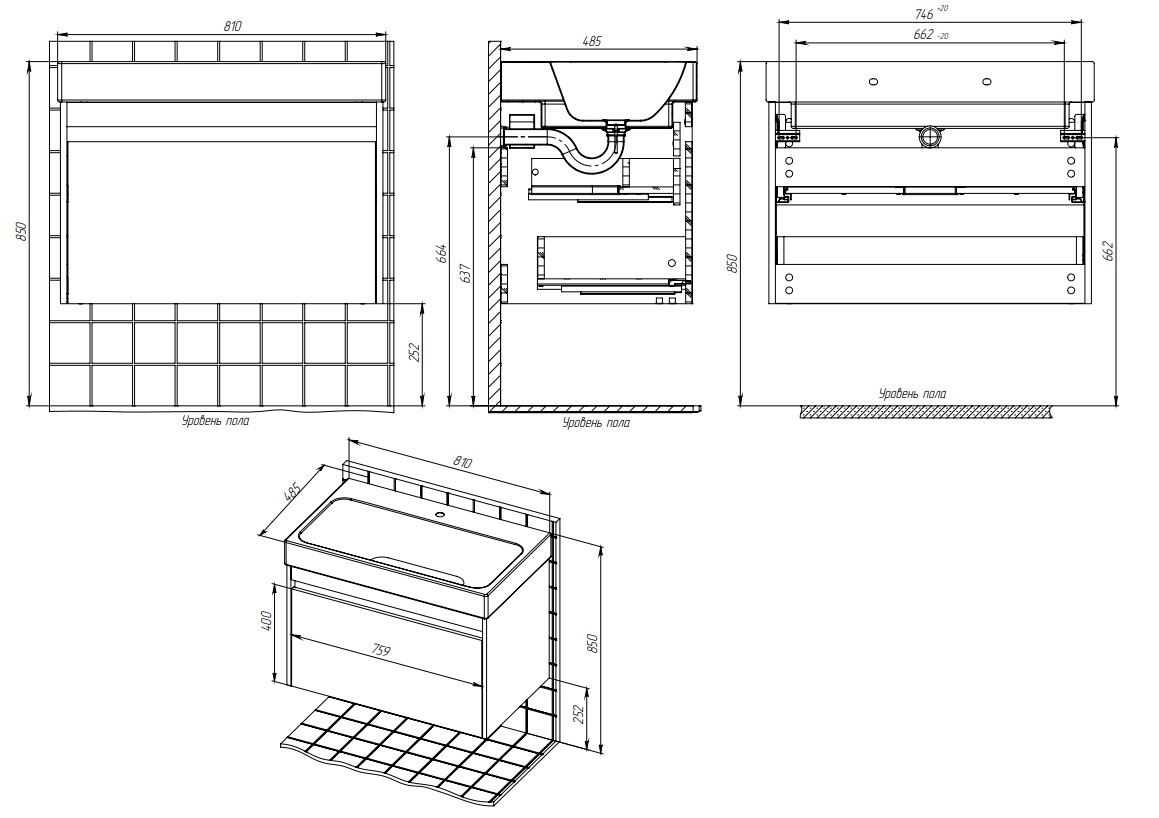 810

850

252

Уровень пола

485

664

637

Уровень пола

$746^{+20}$

$662_{-20}$

850

662

Уровень пола

810

485

400

759

850

252