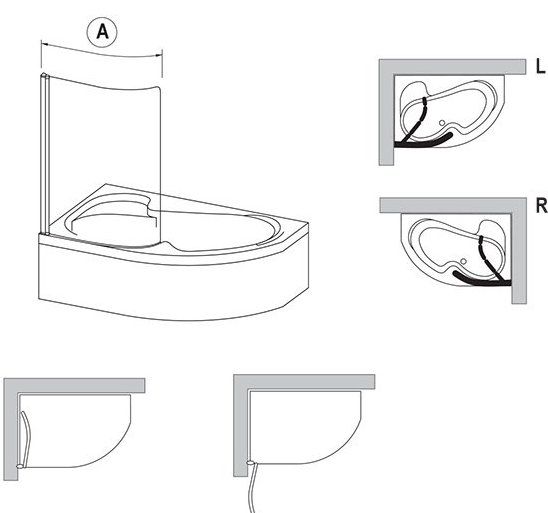 A

L

R