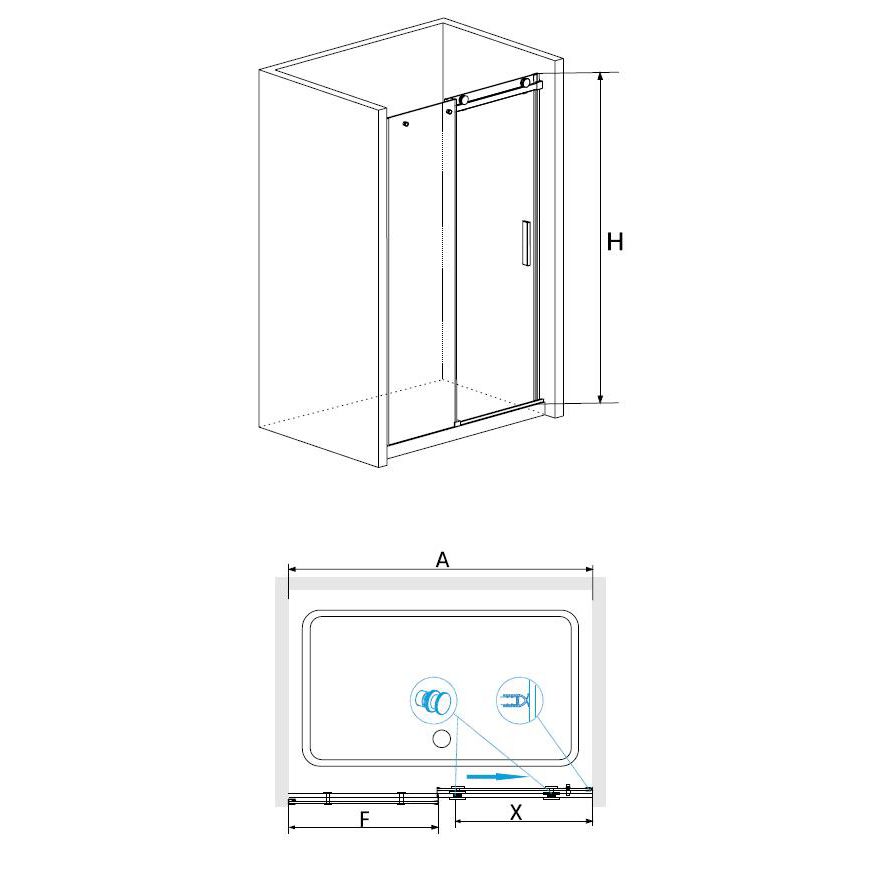 H

A

F

X