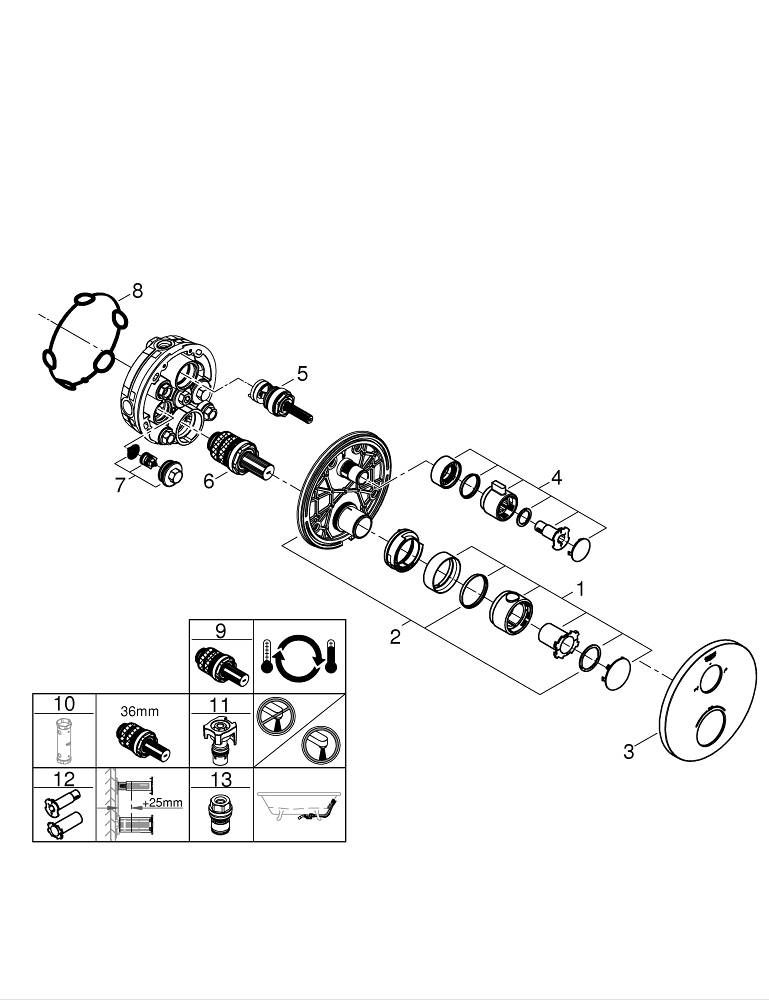 8

5

7

6

4

1

2

3

9

10

36mm

11

12

+25mm

13