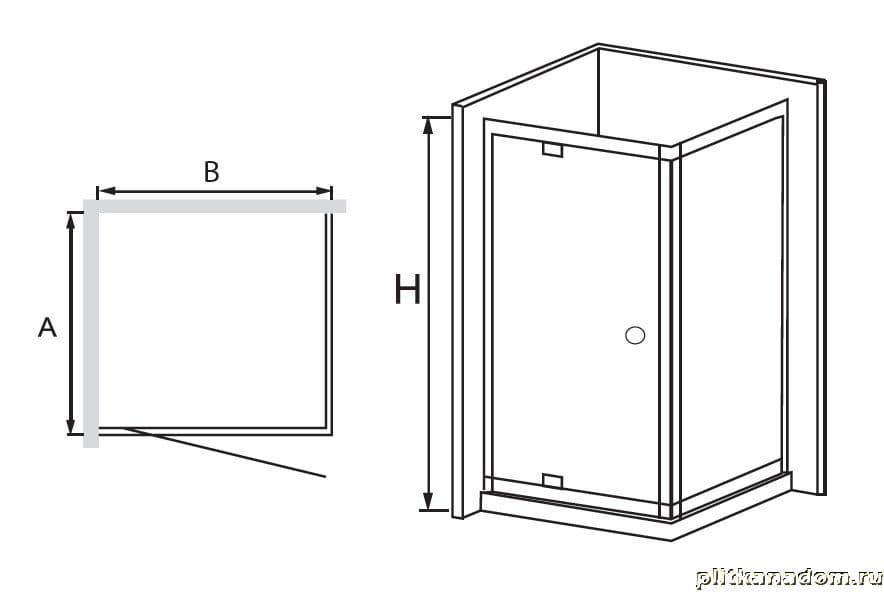 B

A

H

plitkanadom.ru