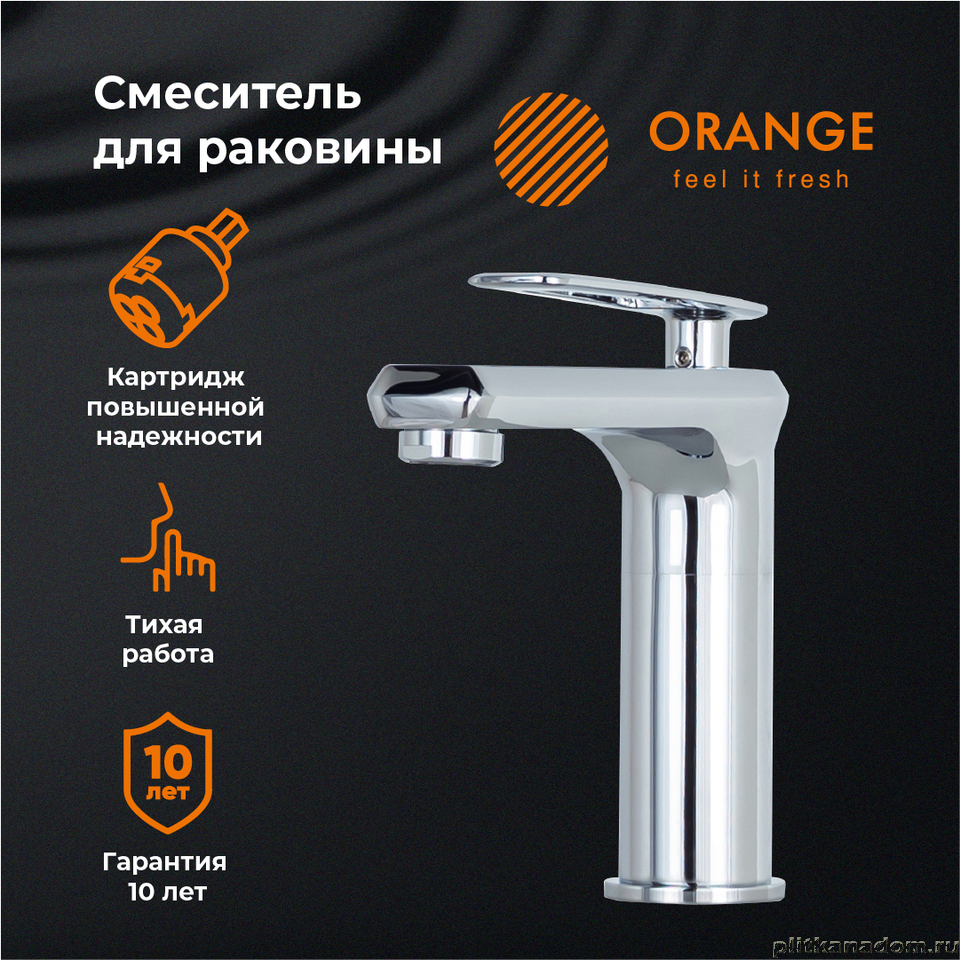 Смеситель для раковины

ORANGE
feel it fresh

Картридж повышенной надежности

Тихая работа

10 лет

Гарантия 10 лет

plitkanadom.ru