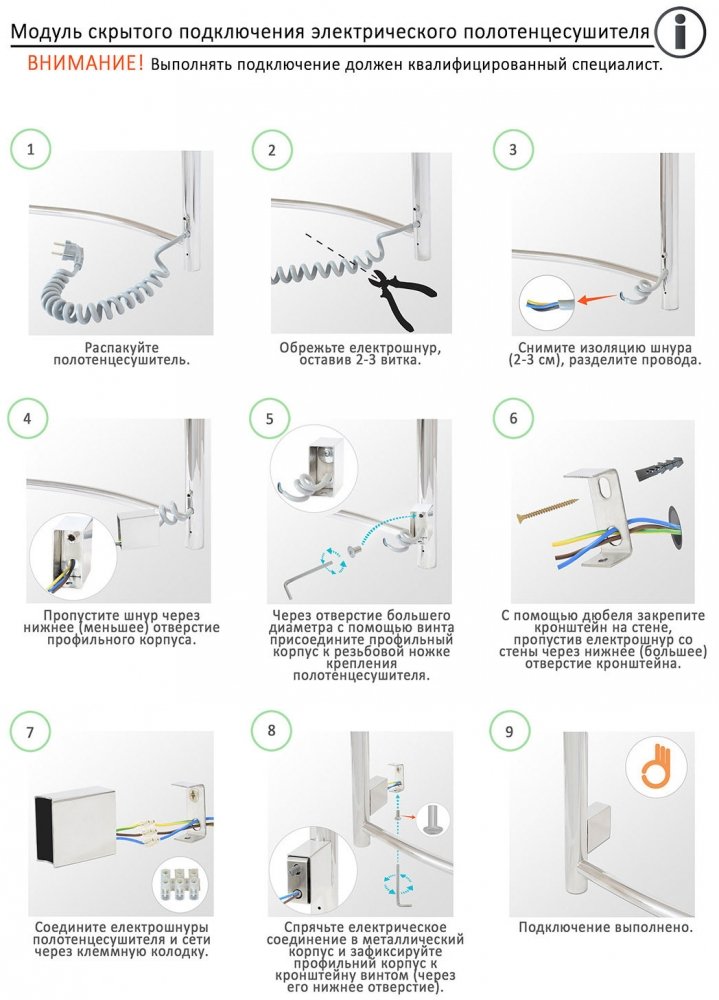 Модуль скрытого подключения электрического полотенцесушителя

ВНИМАНИЕ! Выполнять подключение должен квалифицированный специалист.

1

Распакуйте полотенцесушитель.

2

Обрежьте електрошнур, оставив 2-3 витка.

3

Снимите изоляцию шнура (2-3 см), разделите провода.

4

Пропустите шнур через нижнее (меньшее) отверстие профильного корпуса.

5

Через отверстие большего диаметра с помощью винта присоедините профильный корпус к резьбовой ножке крепления полотенцесушителя.

6

С помощью дюбеля закрепите кронштейн на стене, пропустив електрошнур со стены через нижнее (большее) отверстие кронштейна.

7

Соедините електрошнуры полотенцесушителя и сети через клеммную колодку.

8

Спрячьте електрическое соединение в металлический корпус и зафиксируйте профильный корпус к кронштейну винтом (через его нижнее отверстие).

9

Подключение выполнено.