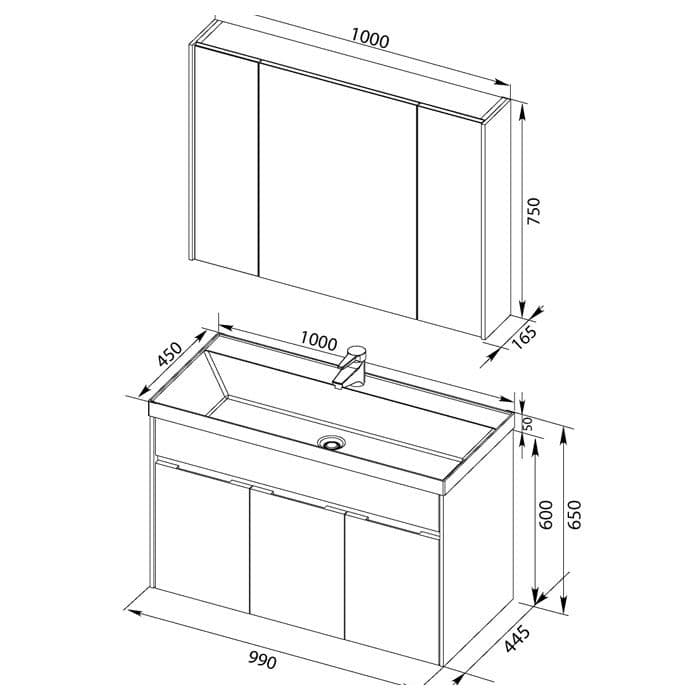 1000
750
165
450
1000
50
600
650
445
990