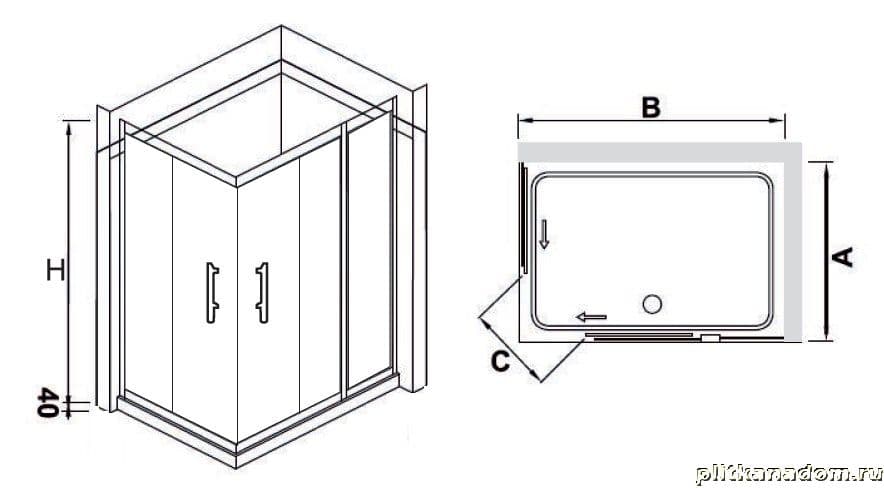 H

40

B

A

C

plitkanadom.ru