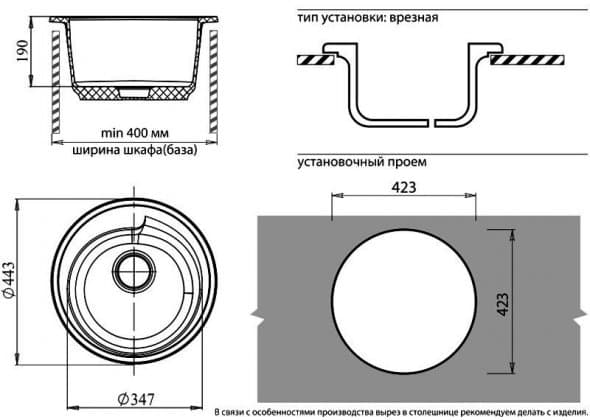 190

min 400 мм
ширина шкафа(база)

тип установки: врезная

установочный проем

423

423

$\varnothing 443$

$\varnothing 347$

В связи с особенностями производства вырез в столешнице рекомендуем делать с изделия.