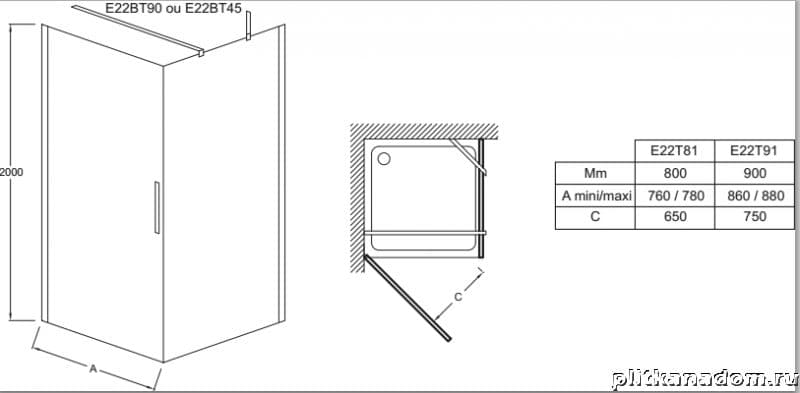 E22BT90 ou E22BT45

2000

A

C

|  | E22T81 | E22T91 |
|---|---|---|
| Mm | 800 | 900 |
| A mini/maxi | 760 / 780 | 860 / 880 |
| C | 650 | 750 |

plitkanadom.ru