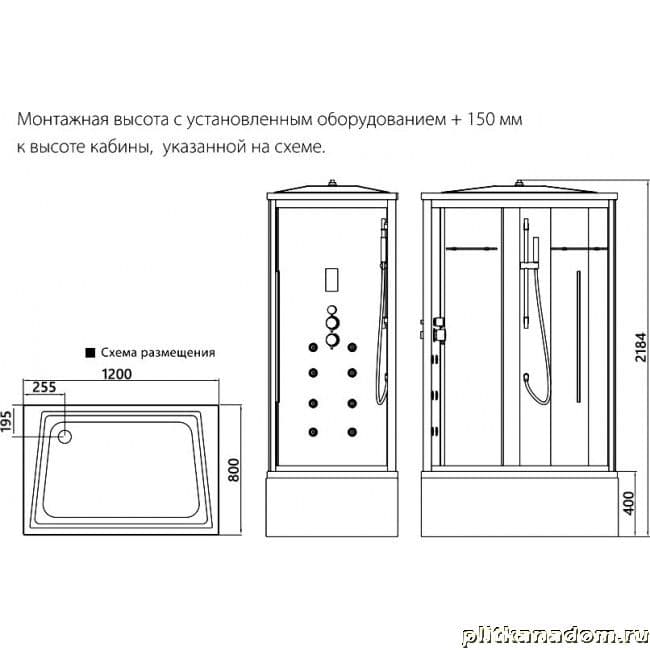 Монтажная высота с установленным оборудованием + 150 мм к высоте кабины, указанной на схеме.

■ Схема размещения

1200

255

195

800

2184

400

plitkanadom.ru