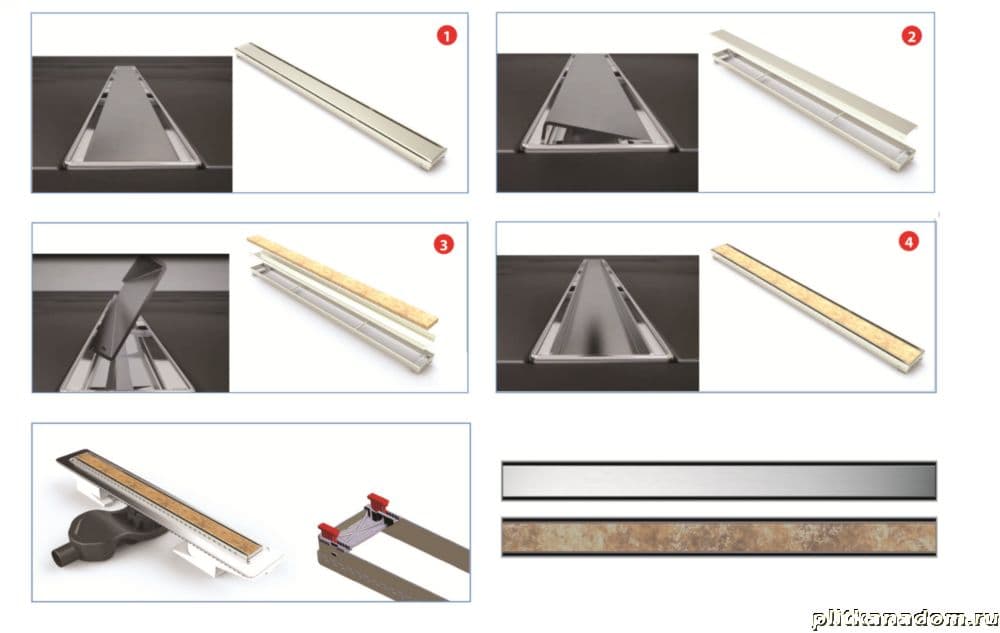 1

2

3

4

plitkanadom.ru