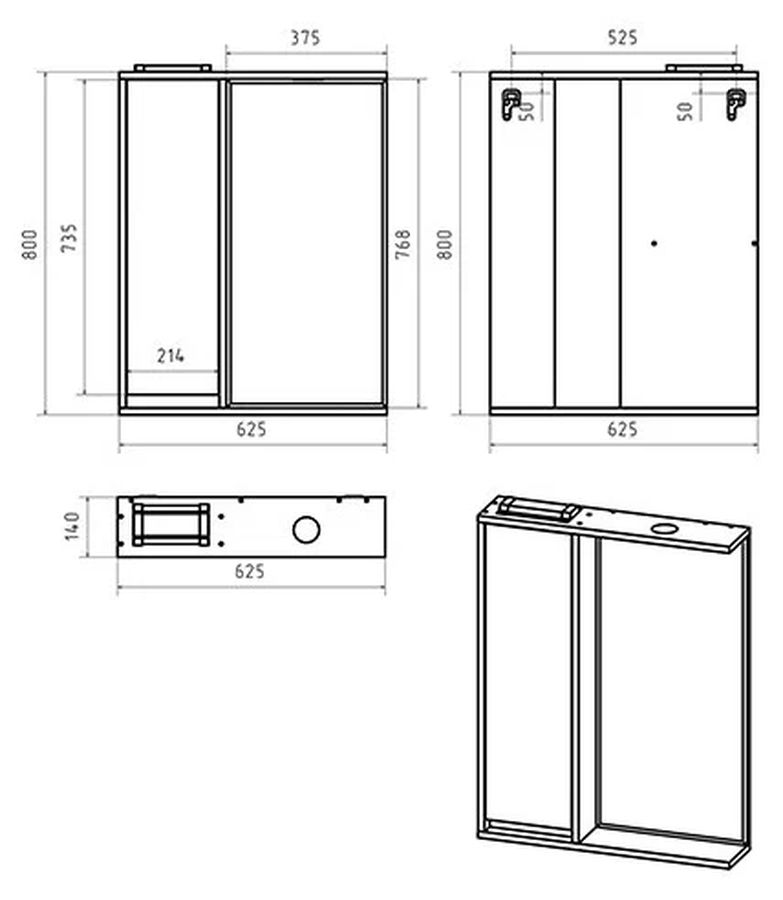 375
800
735
768
214
625
525
50
50
800
625
140
625