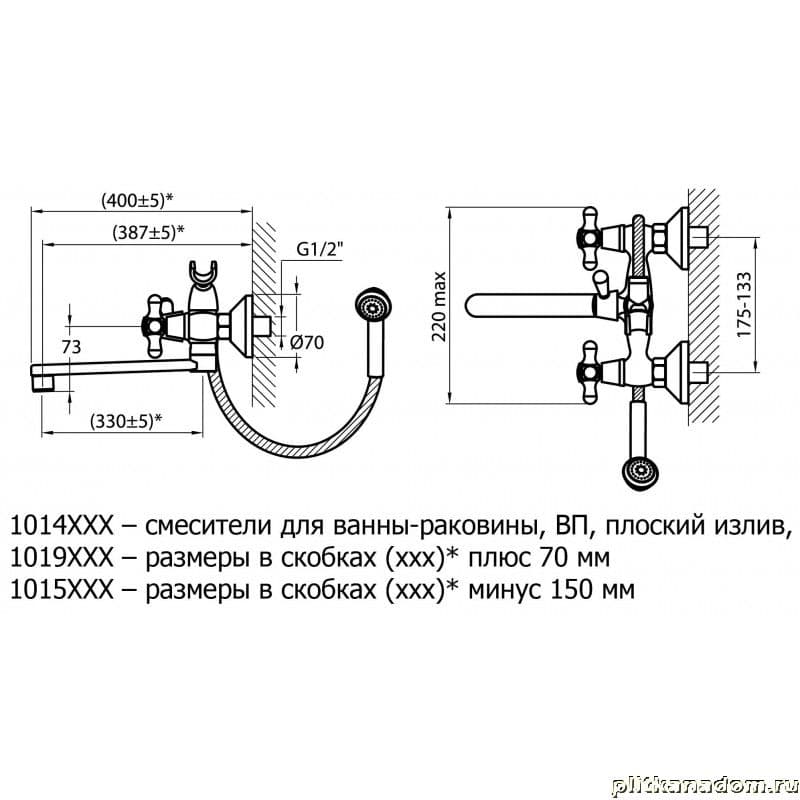 (400±5)*
(387±5)*
G1/2"
73
Ø70
(330±5)*
220 max
175-133

1014XXX – смесители для ванны-раковины, ВП, плоский излив,
1019XXX – размеры в скобках (xxx)* плюс 70 мм
1015XXX – размеры в скобках (xxx)* минус 150 мм

plitkanadom.ru