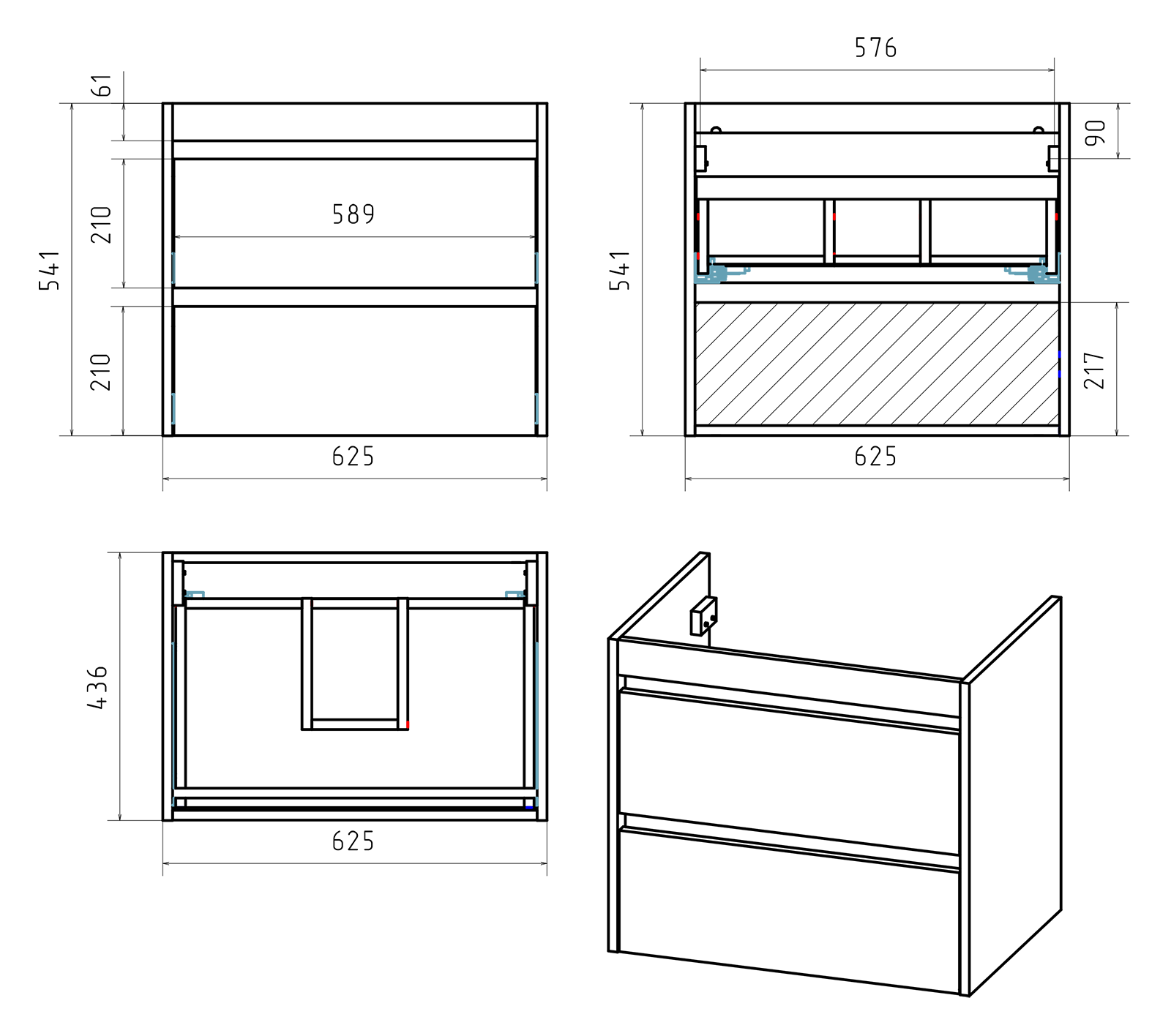 61
541
210
589
210
625

576
90
541
217
625

436
625