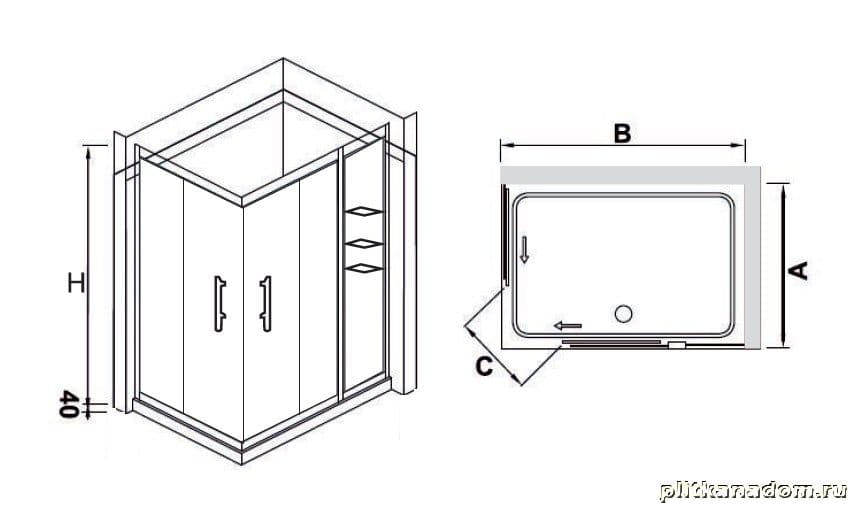 H
40
B
A
C
plitkanadom.ru