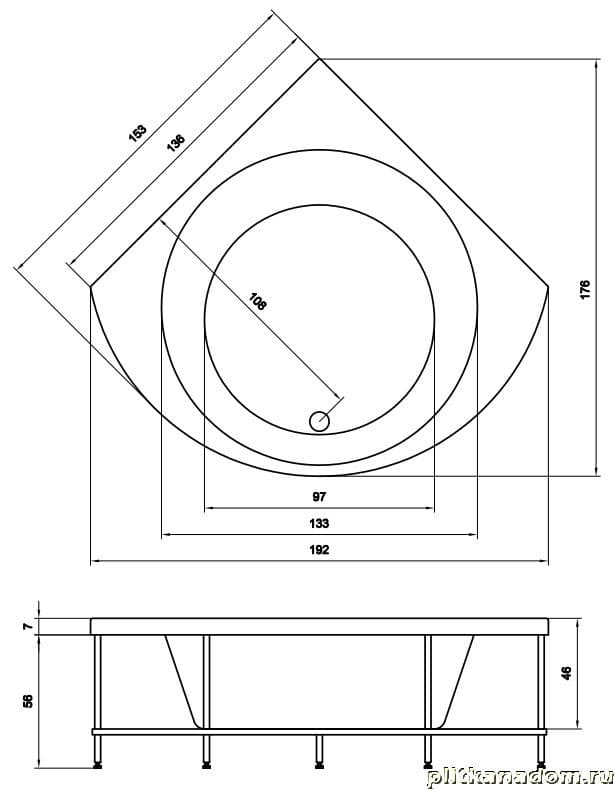 153
136
108
176
97
133
192
7
58
46
plitkanadom.ru