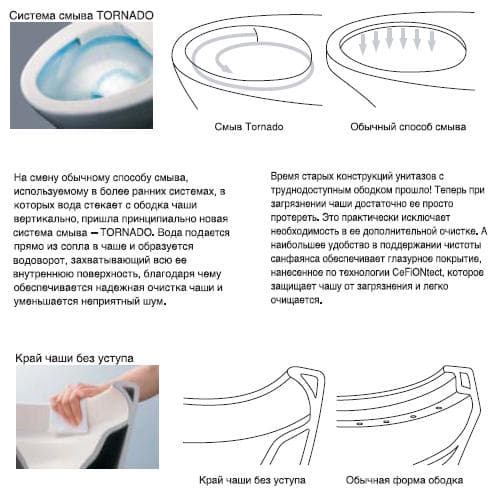 Система смыва TORNADO

Смыв Tornado

Обычный способ смыва

На смену обычному способу смыва, используемому в более ранних системах, в которых вода стекает с ободка чаши вертикально, пришла принципиально новая система смыва – TORNADO. Вода подается прямо из сопла в чаше и образуется водоворот, захватывающий всю ее внутреннюю поверхность, благодаря чему обеспечивается надежная очистка чаши и уменьшается неприятный шум.

Время старых конструкций унитазов с труднодоступным ободком прошло! Теперь при загрязнении чаши достаточно ее просто протереть. Это практически исключает необходимость в ее дополнительной очистке. А наибольшее удобство в поддержании чистоты санфаянса обеспечивает глазурное покрытие, нанесенное по технологии CeFiONtect, которое защищает чашу от загрязнения и легко очищается.

Край чаши без уступа

Край чаши без уступа

Обычная форма ободка