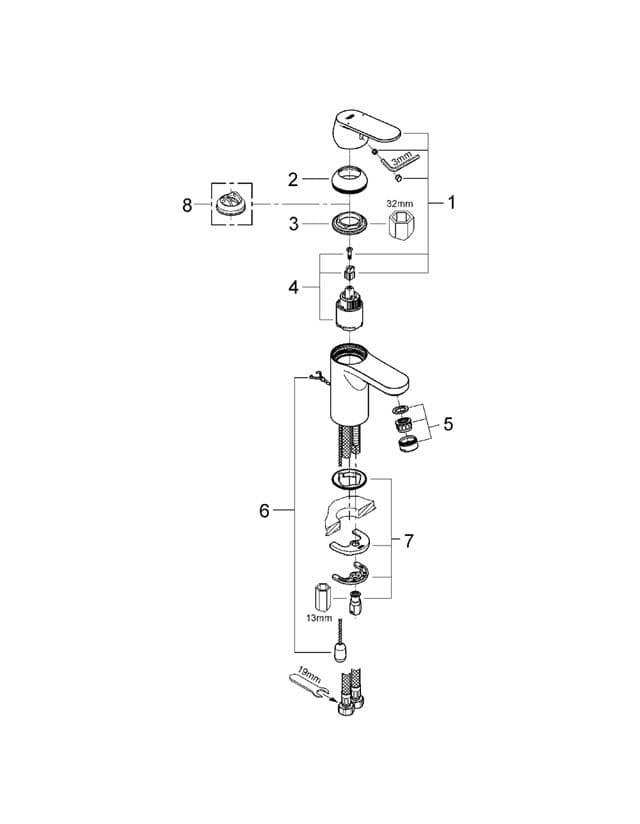 3mm
2
8
32mm
1
3
4
5
6
7
13mm
19mm