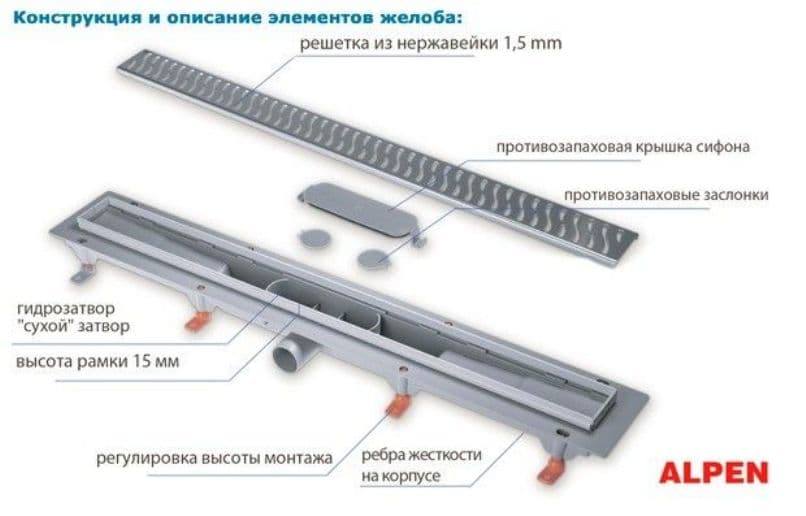 Конструкция и описание элементов желоба:

решетка из нержавейки 1,5 mm

противозапаховая крышка сифона

противозапаховые заслонки

гидрозатвор "сухой" затвор

высота рамки 15 мм

регулировка высоты монтажа

ребра жесткости на корпусе

ALPEN