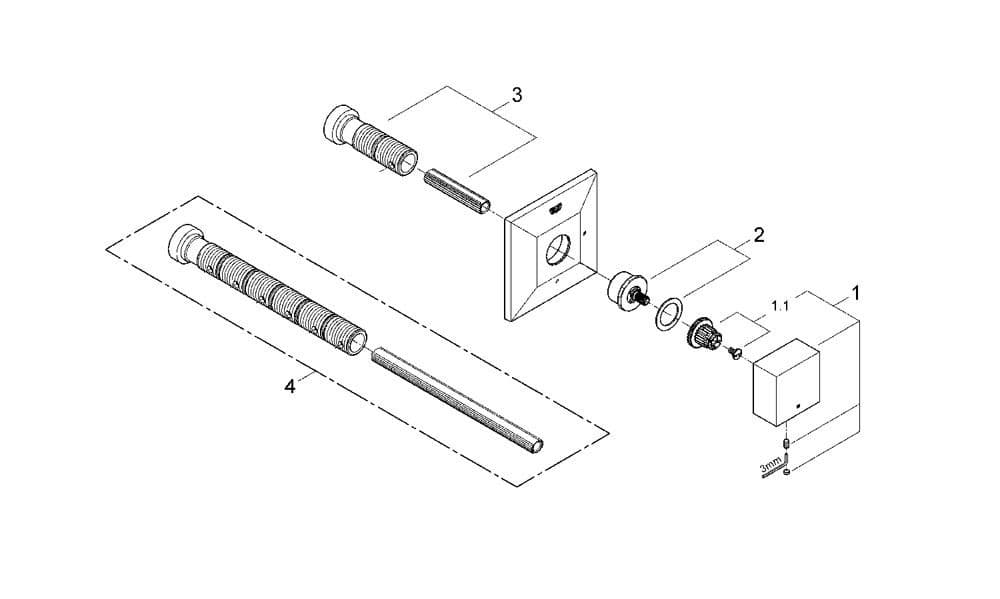 3
2
1.1
1
4
3mm