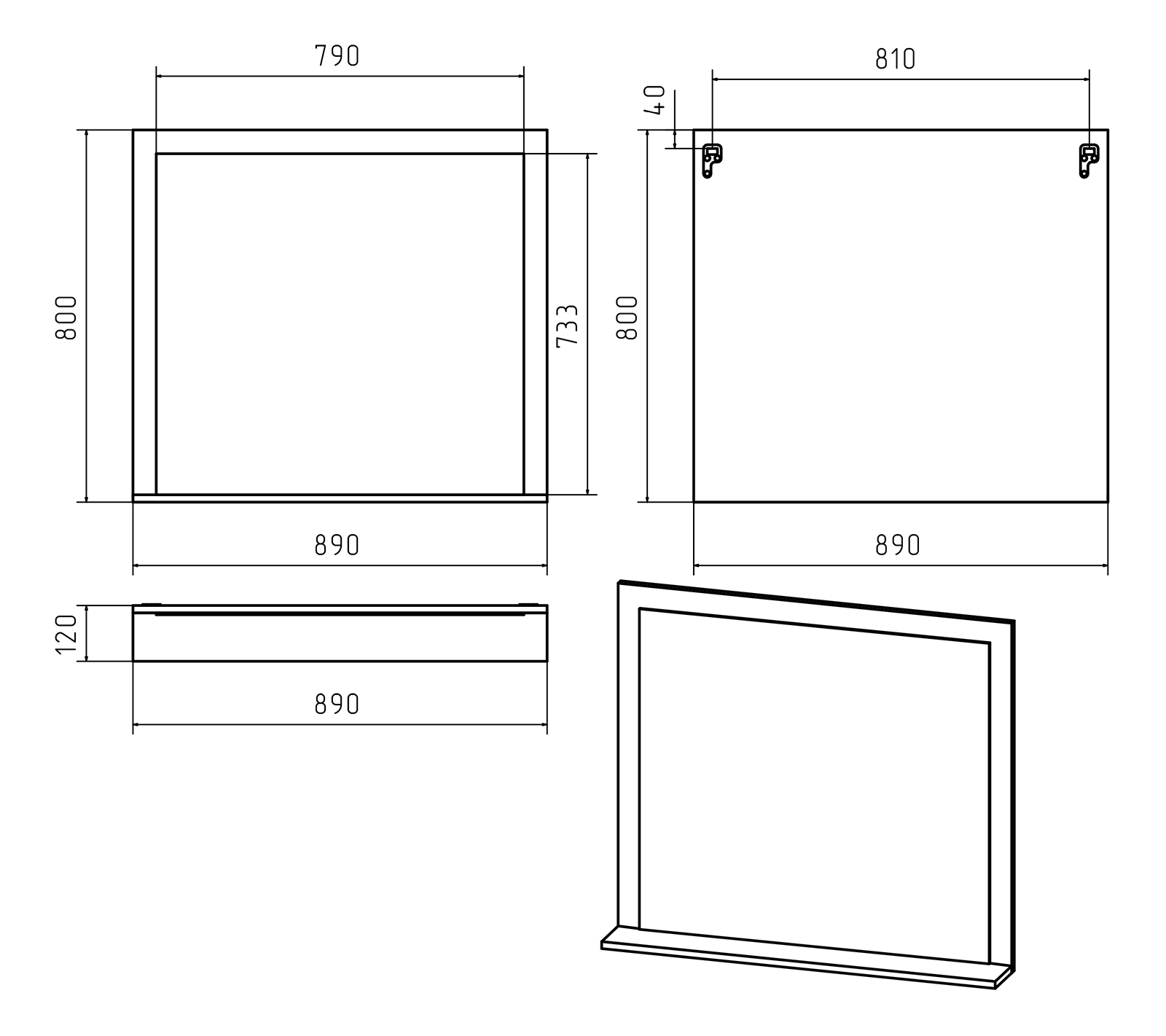 790

800

733

890

810

40

800

890

120

890