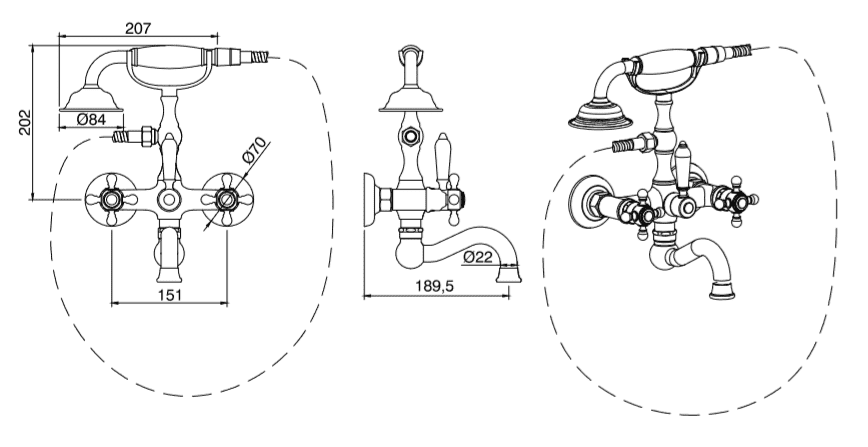 207
202
Ø84
Ø70
151
Ø22
189,5