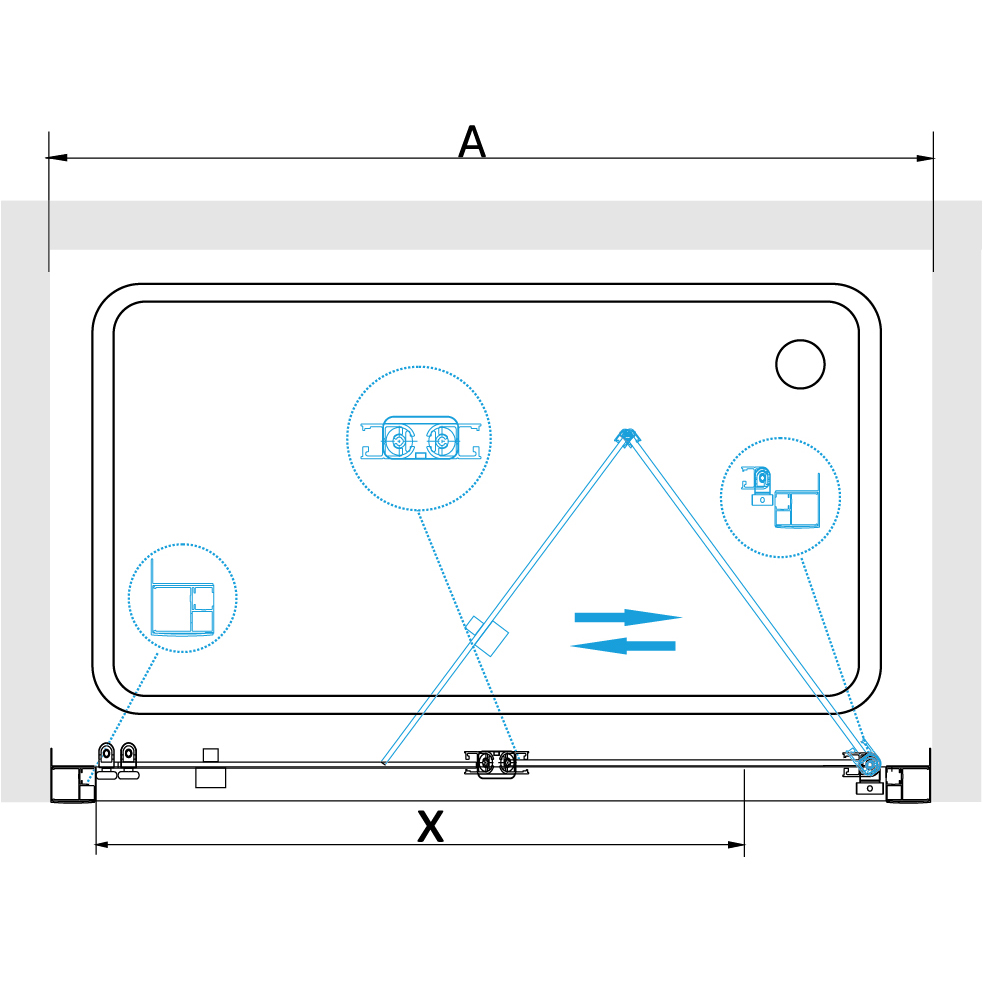 A

X