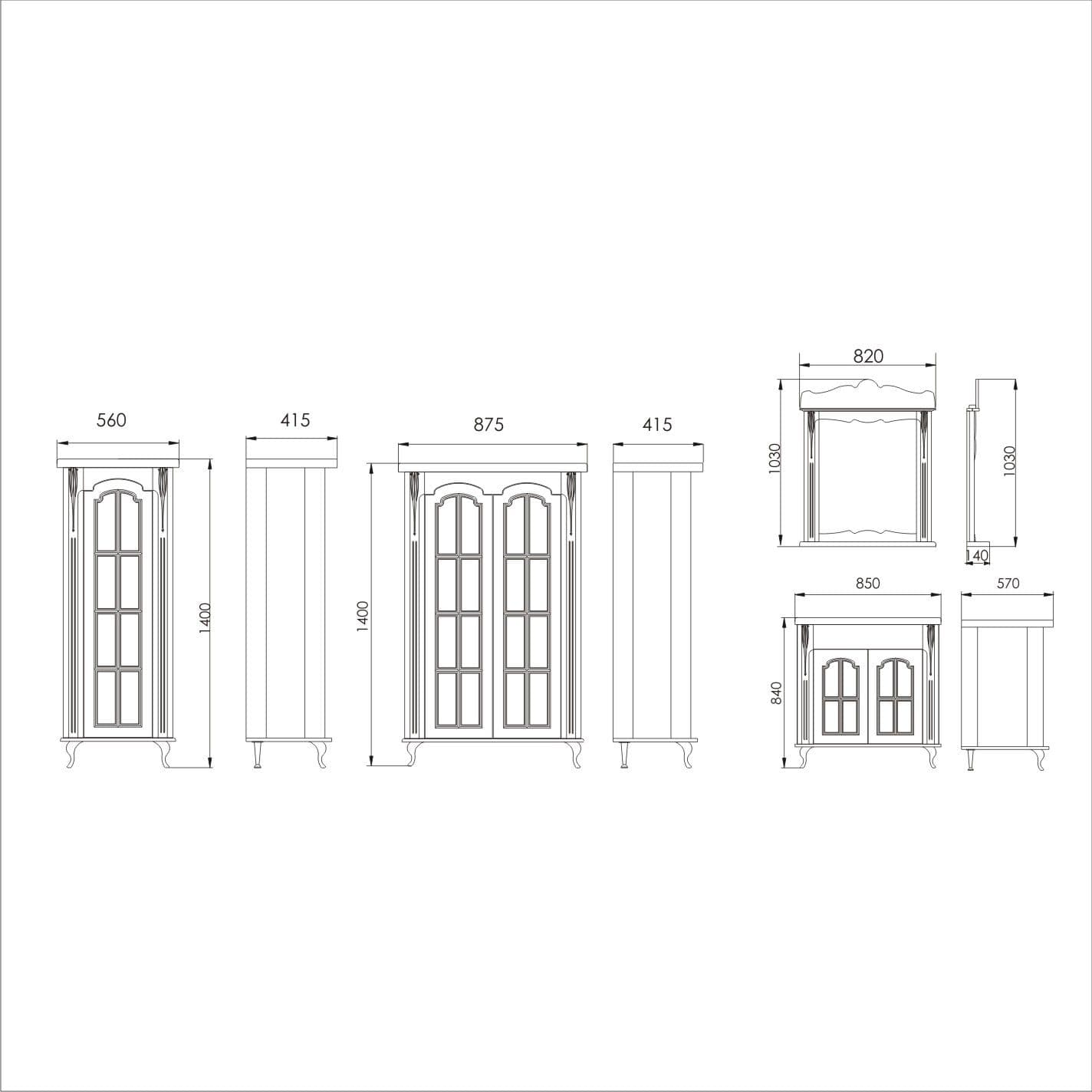 560

1400

415

875

1400

415

820

1030

1030

140

850

840

570