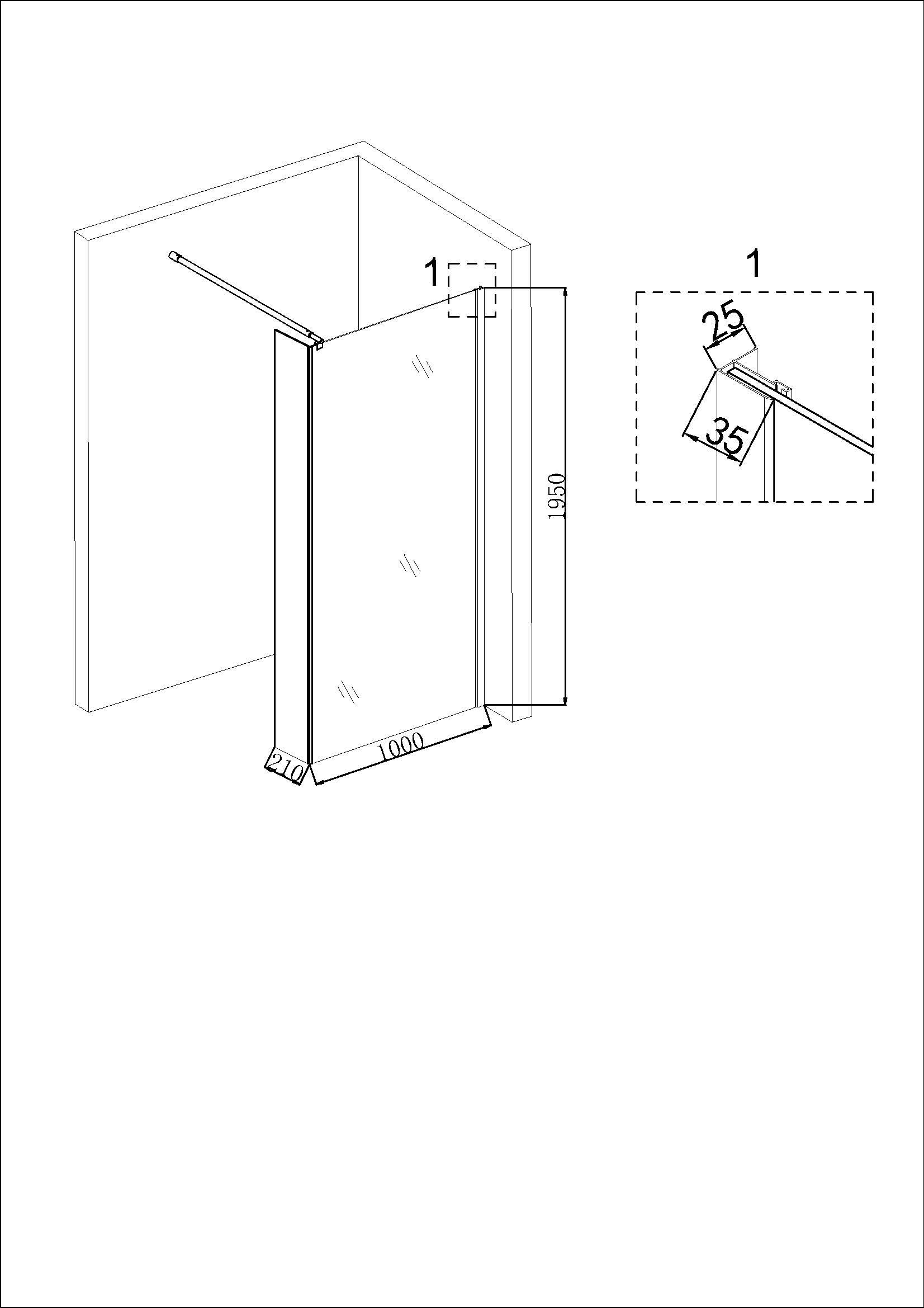 1

1950

1000

210

1

25

35