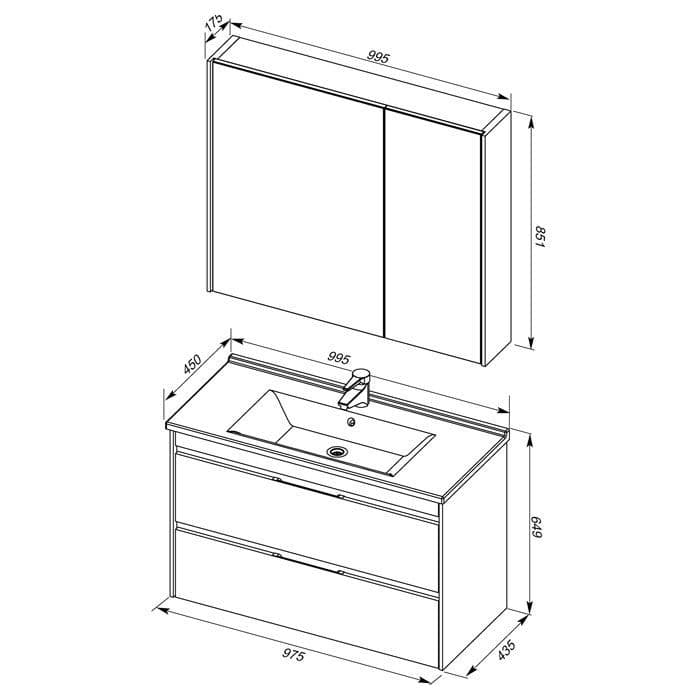 175
995
851
450
995
649
975
435