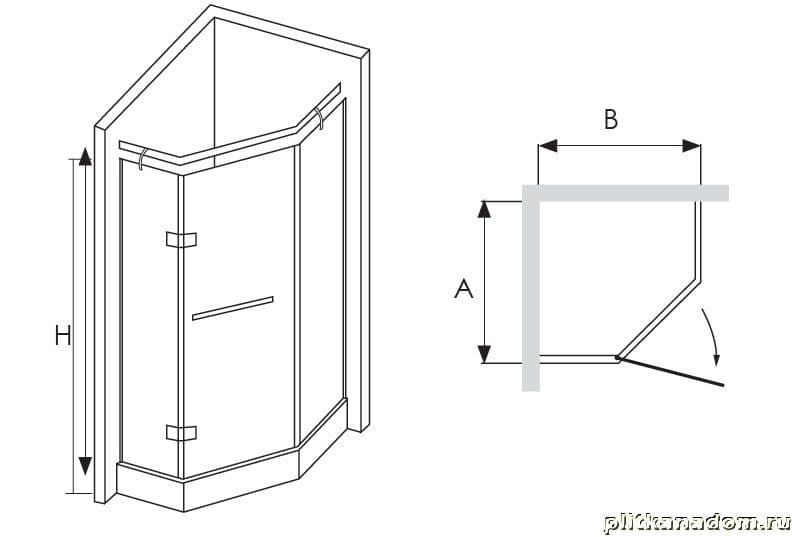 H

B

A

plitkanadom.ru