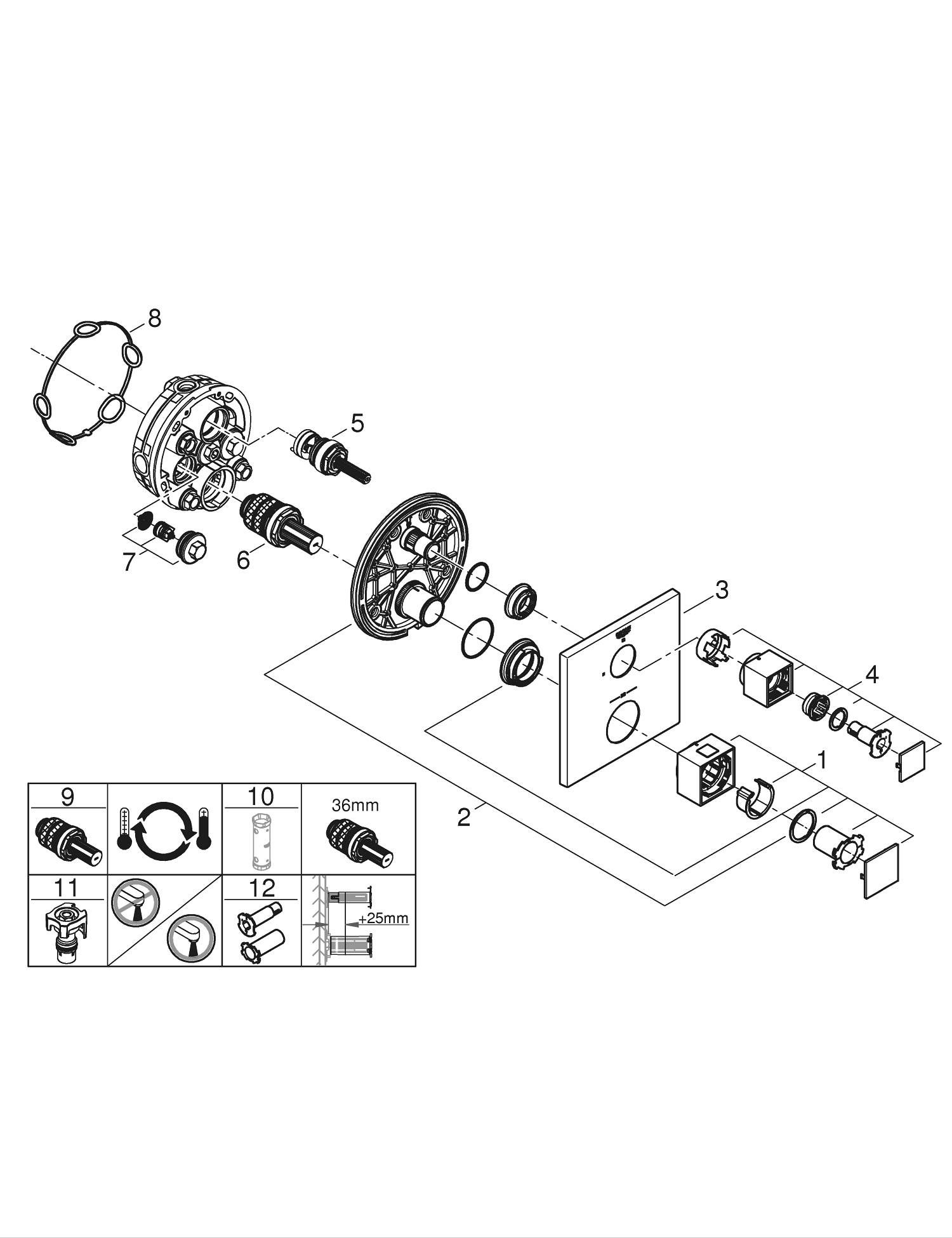 8
5
7
6
3
4
1
2
9
10
36mm
11
12
+25mm