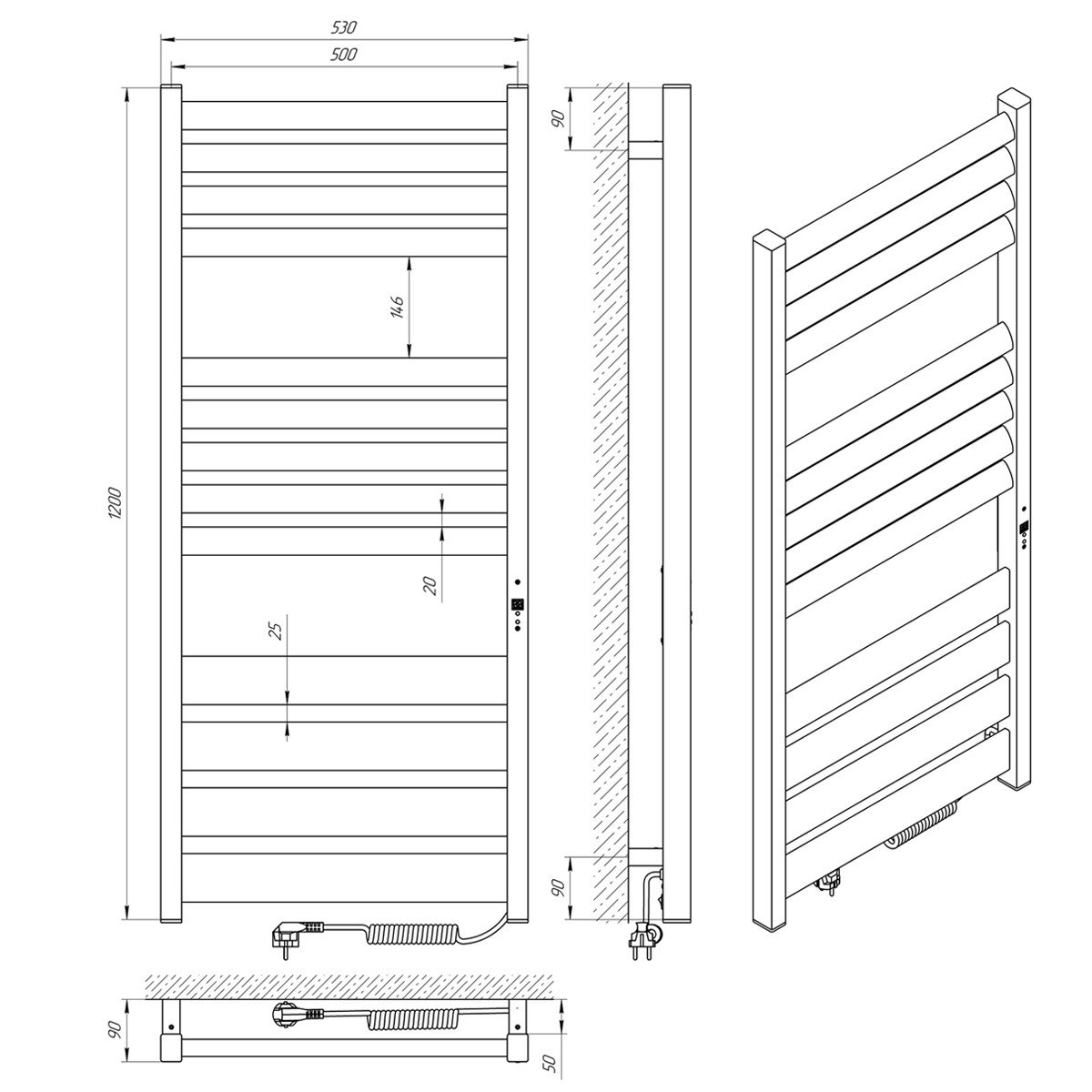 530
500
1200
146
20
25
90
90
90
50