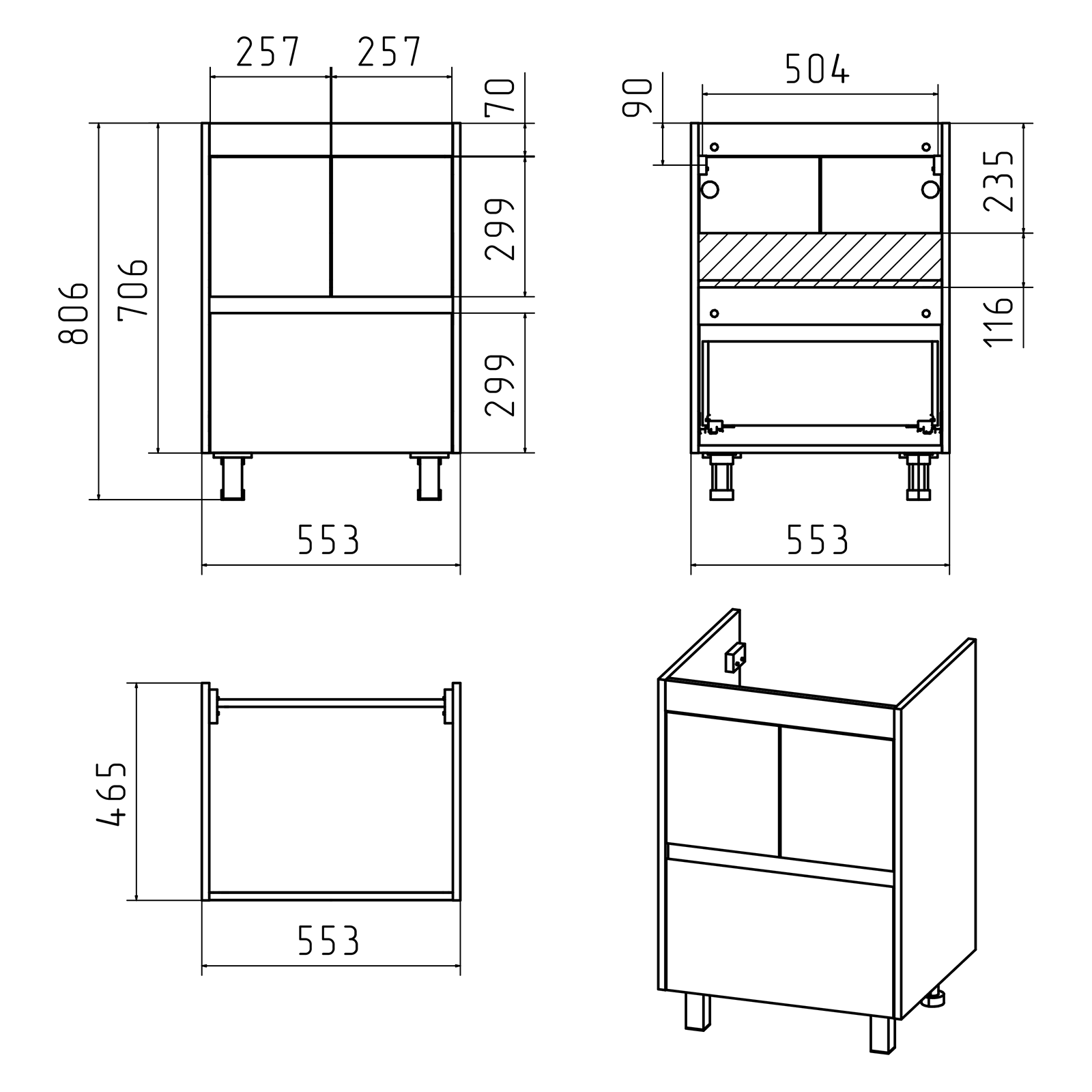 257 257
70
299
299
806
706
553

504
90
235
116
553

465
553