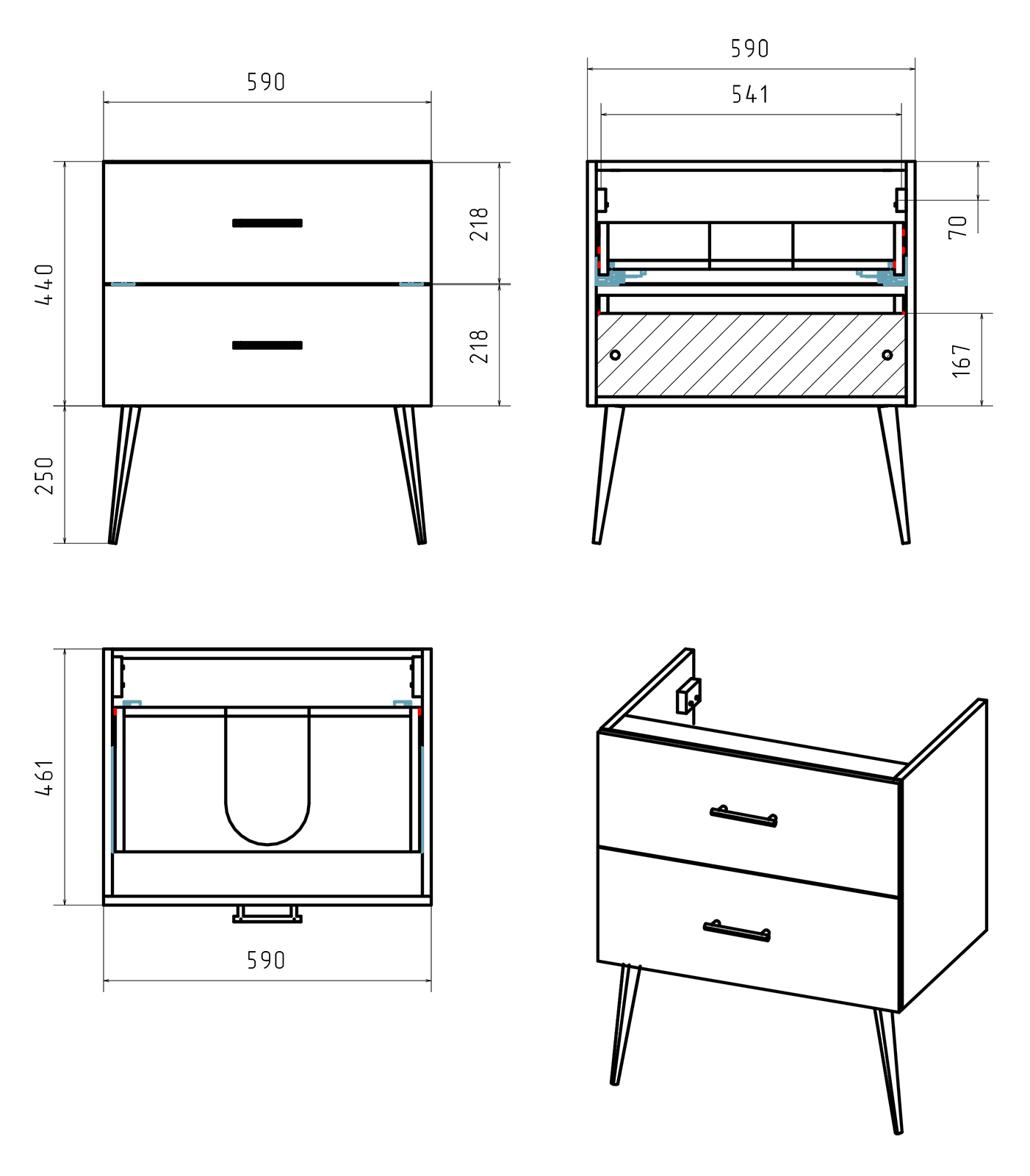 590

440

218

218

250

590

541

70

167

461

590