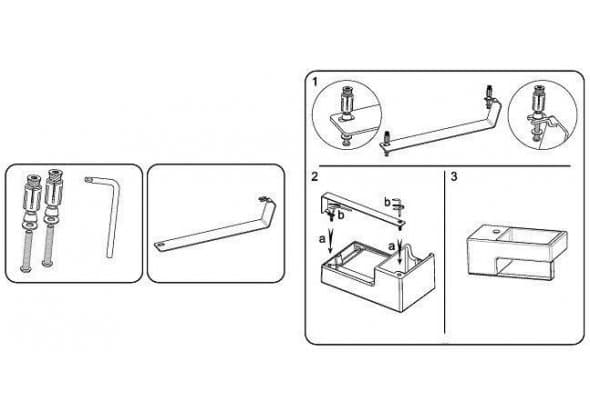 1

2

b

b

a

a

3