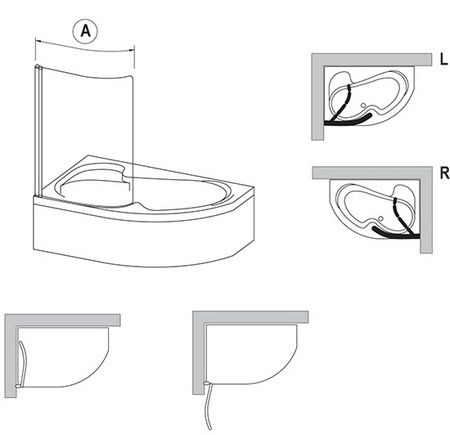 A

L

R