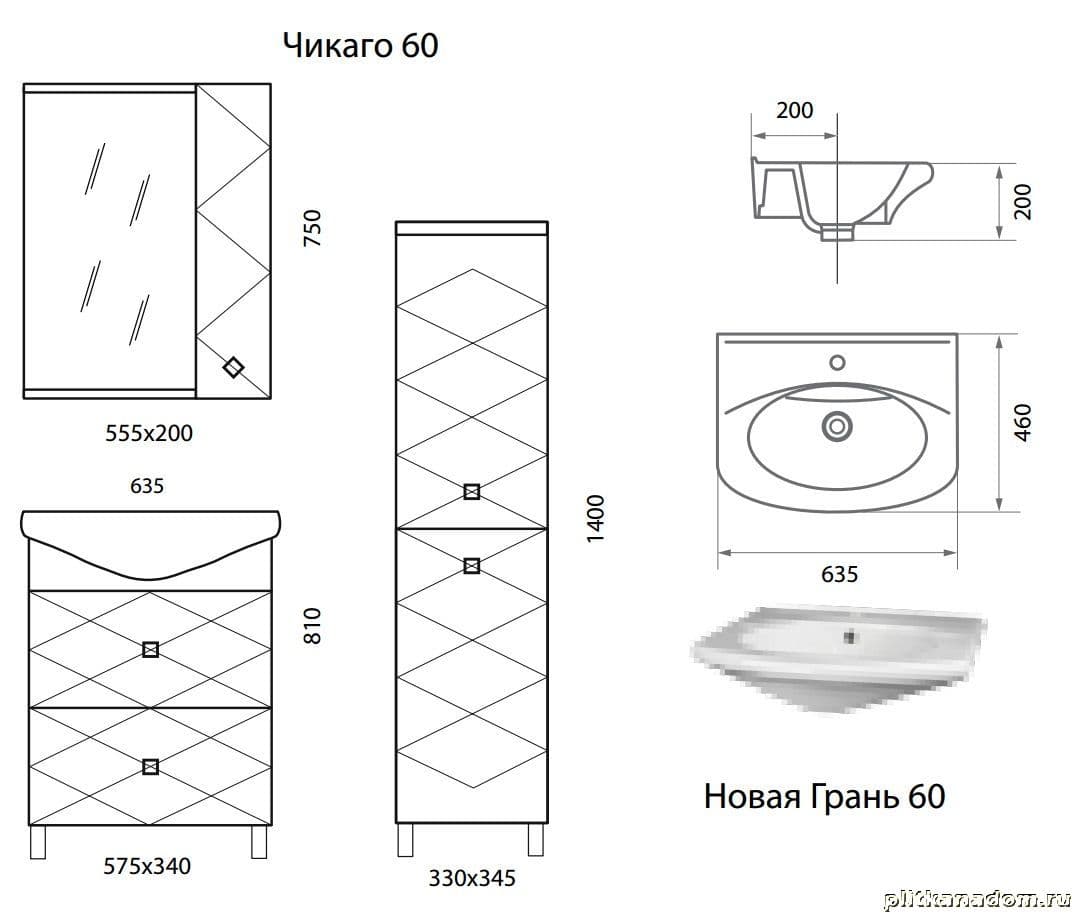 Чикаго 60

750

555x200

635

810

575x340

1400

330x345

200

200

460

635

Новая Грань 60

plitkanadom.ru