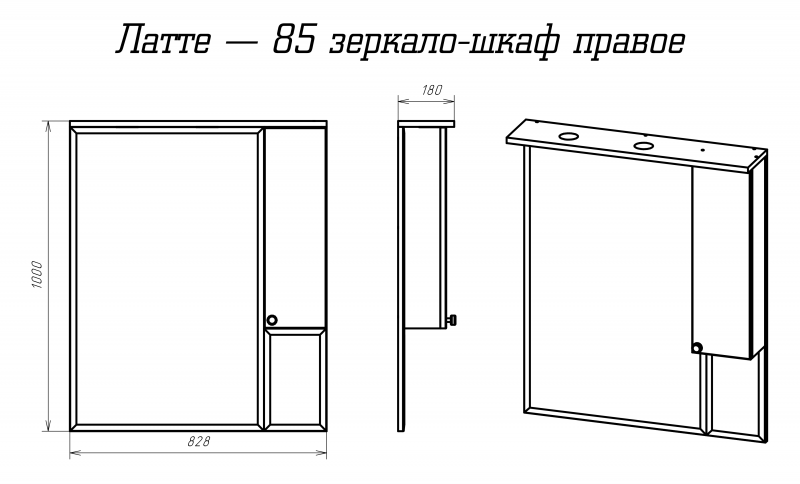 Латте — 85 зеркало-шкаф правое

180

1000

828