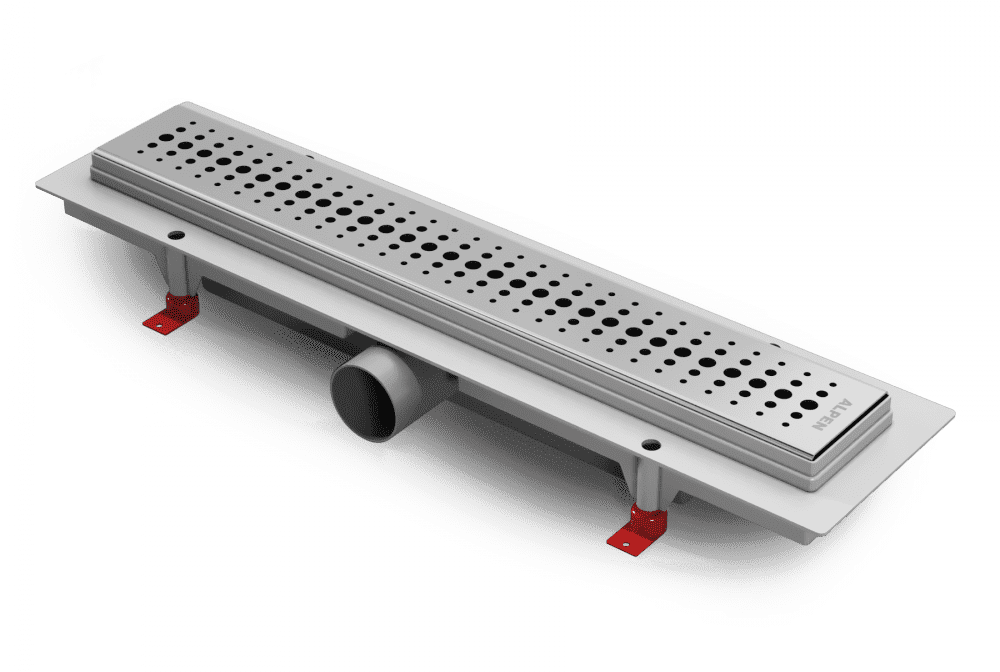 ALPEN