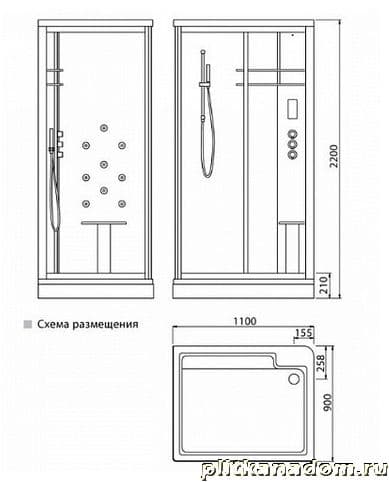 2200

210

Схема размещения

1100

155

258

900

plitkanadom.ru