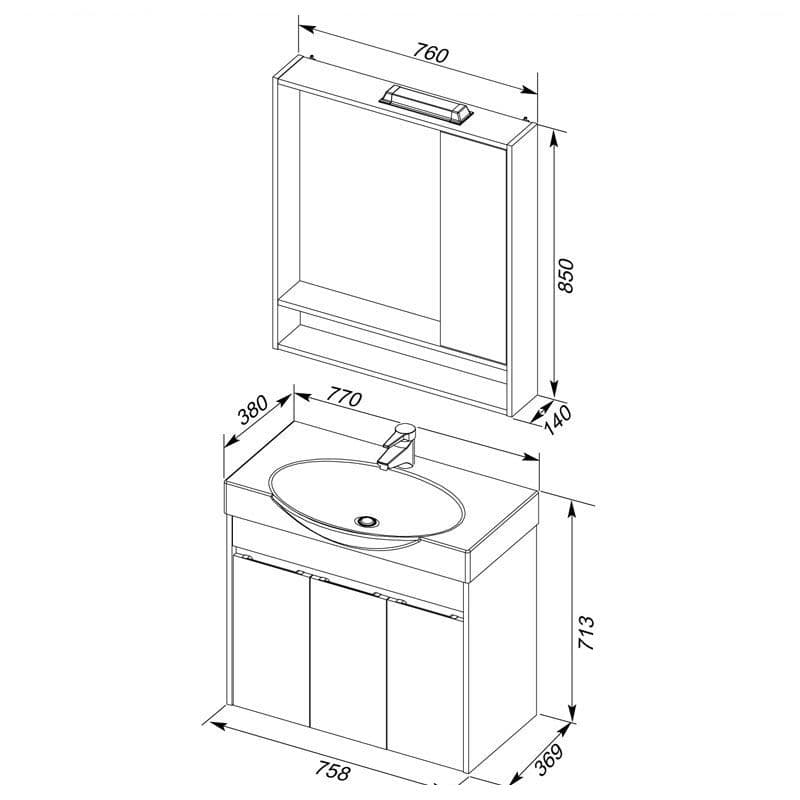 760
850
140
380
770
713
758
369