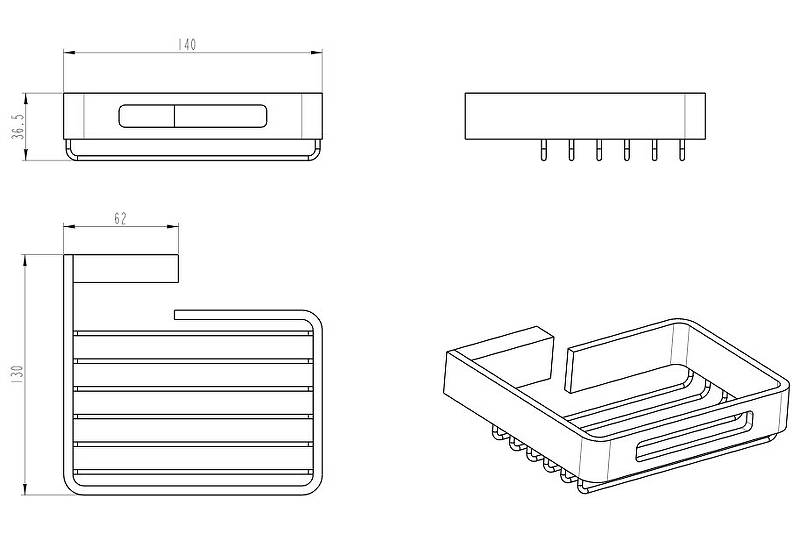 140

36.5

62

130