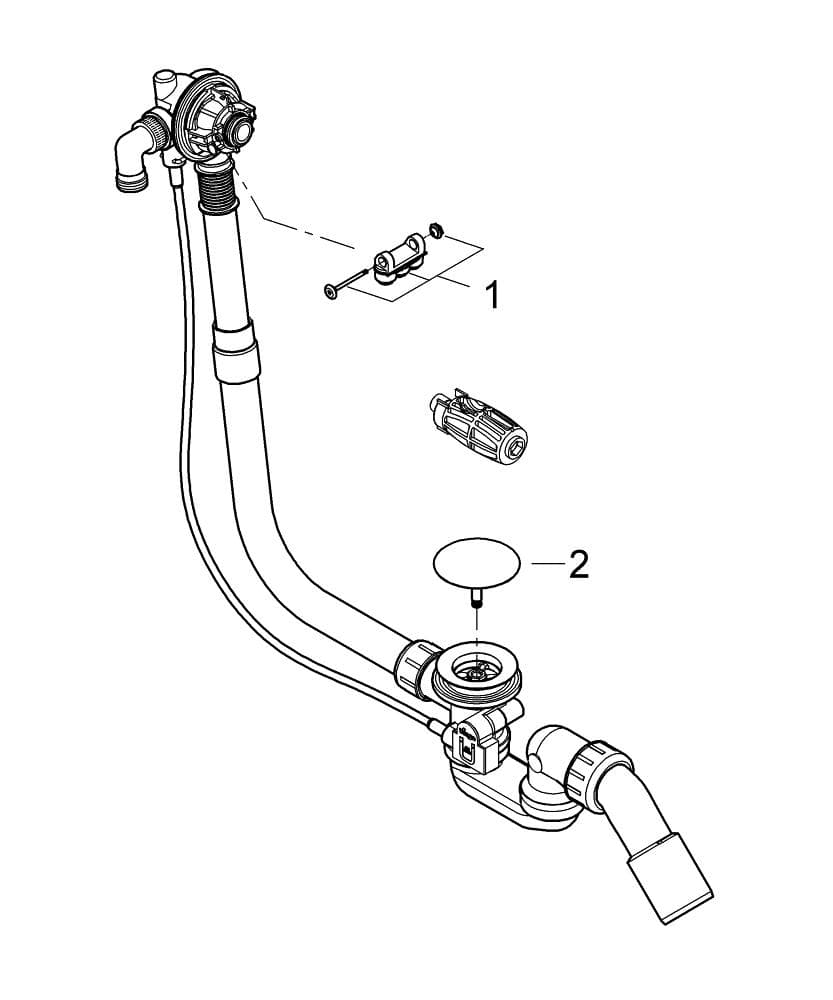 1

2