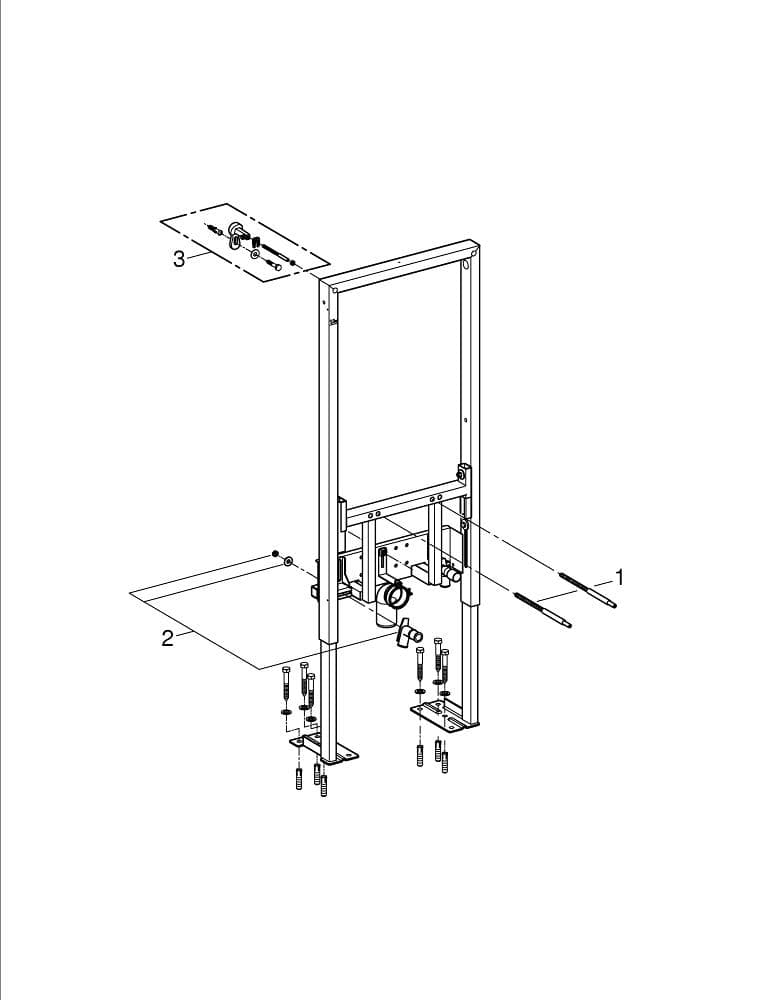 3

1

2