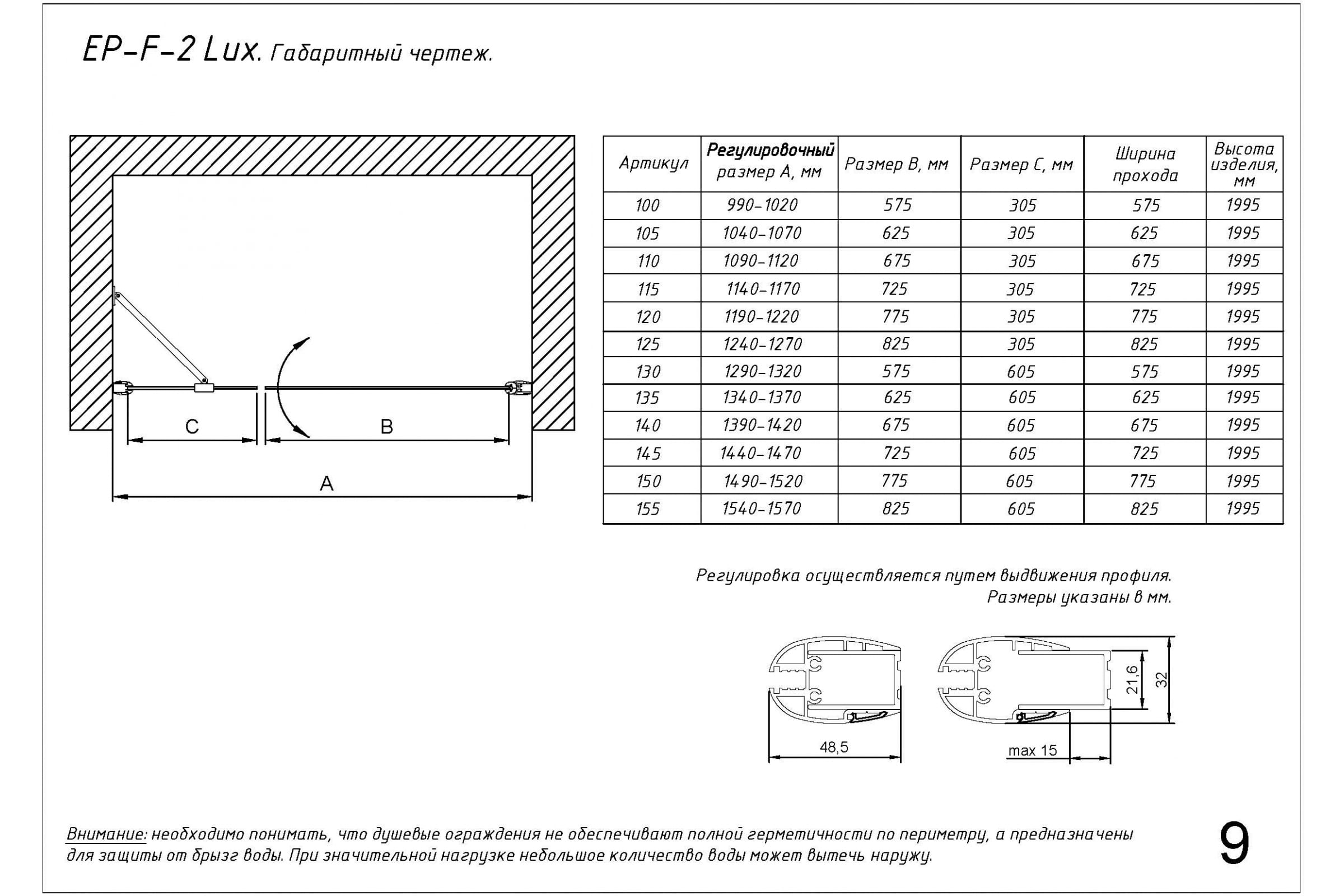 EP-F-2 Lux. Габаритный чертеж.

C B A

| Артикул | Регулировочный размер A, мм | Размер B, мм | Размер C, мм | Ширина прохода | Высота изделия, мм |
|---|---|---|---|---|---|
| 100 | 990-1020 | 575 | 305 | 575 | 1995 |
| 105 | 1040-1070 | 625 | 305 | 625 | 1995 |
| 110 | 1090-1120 | 675 | 305 | 675 | 1995 |
| 115 | 1140-1170 | 725 | 305 | 725 | 1995 |
| 120 | 1190-1220 | 775 | 305 | 775 | 1995 |
| 125 | 1240-1270 | 825 | 305 | 825 | 1995 |
| 130 | 1290-1320 | 575 | 605 | 575 | 1995 |
| 135 | 1340-1370 | 625 | 605 | 625 | 1995 |
| 140 | 1390-1420 | 675 | 605 | 675 | 1995 |
| 145 | 1440-1470 | 725 | 605 | 725 | 1995 |
| 150 | 1490-1520 | 775 | 605 | 775 | 1995 |
| 155 | 1540-1570 | 825 | 605 | 825 | 1995 |

Регулировка осуществляется путем выдвижения профиля.
Размеры указаны в мм.

48,5
21,6
32
max 15

Внимание: необходимо понимать, что душевые ограждения не обеспечивают полной герметичности по периметру, а предназначены для защиты от брызг воды. При значительной нагрузке небольшое количество воды может вытечь наружу.

9