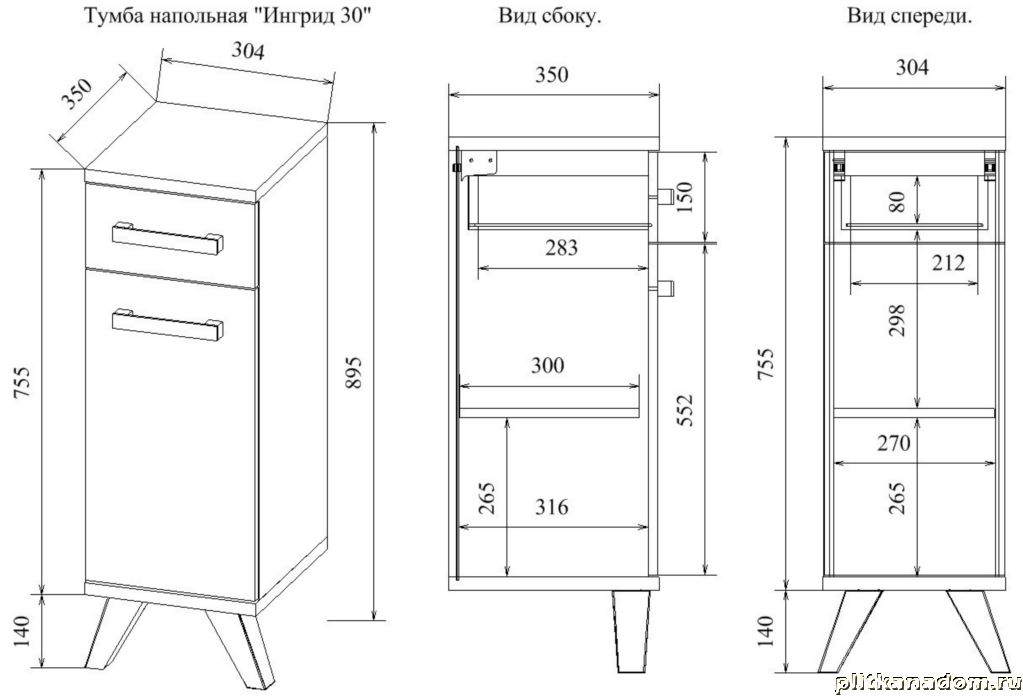 Тумба напольная "Ингрид 30"

304
350
755
895
140

Вид сбоку.

350
150
283
300
552
265
316

Вид спереди.

304
80
212
298
755
270
265
140

plitkanadom.ru