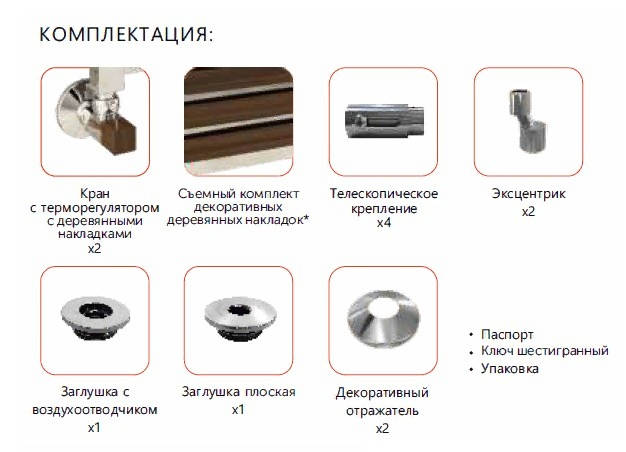 КОМПЛЕКТАЦИЯ:

Кран с терморегулятором с деревянными накладками
x2

Съемный комплект декоративных деревянных накладок*

Телескопическое крепление
x4

Эксцентрик
x2

Заглушка с воздухоотводчиком
x1

Заглушка плоская
x1

Декоративный отражатель
x2

• Паспорт
• Ключ шестигранный
• Упаковка