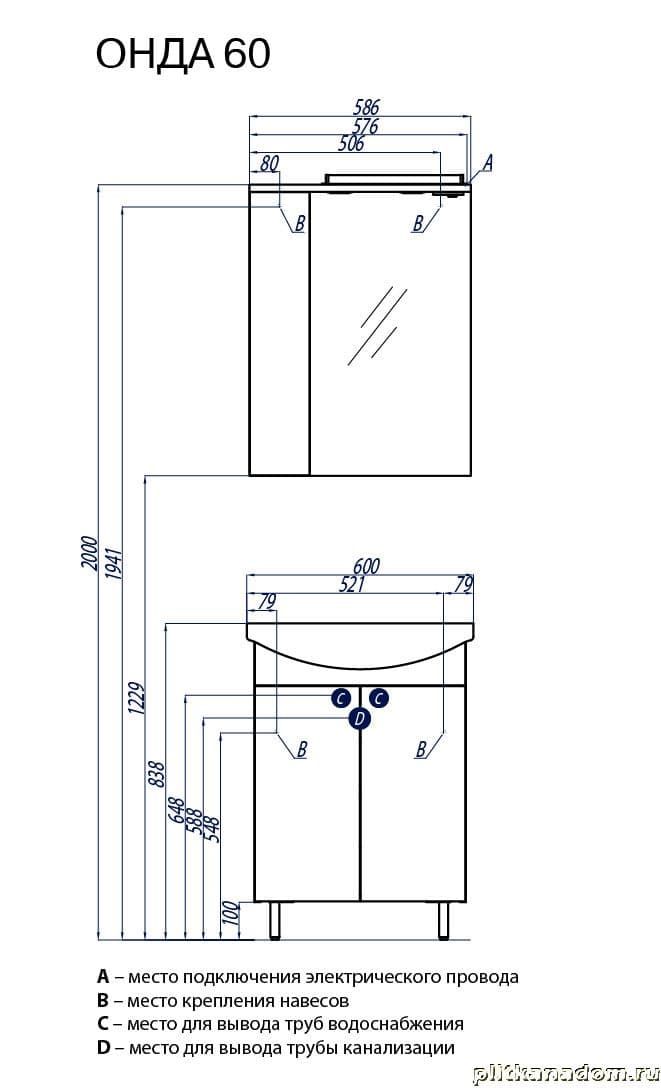 ОНДА 60

586
576
506
80
A
B
B

2000
1941
1229
838
648
588
548
100

600
521
79
79
C
C
D
B
B

A – место подключения электрического провода
B – место крепления навесов
C – место для вывода труб водоснабжения
D – место для вывода трубы канализации

plitkanadom.ru